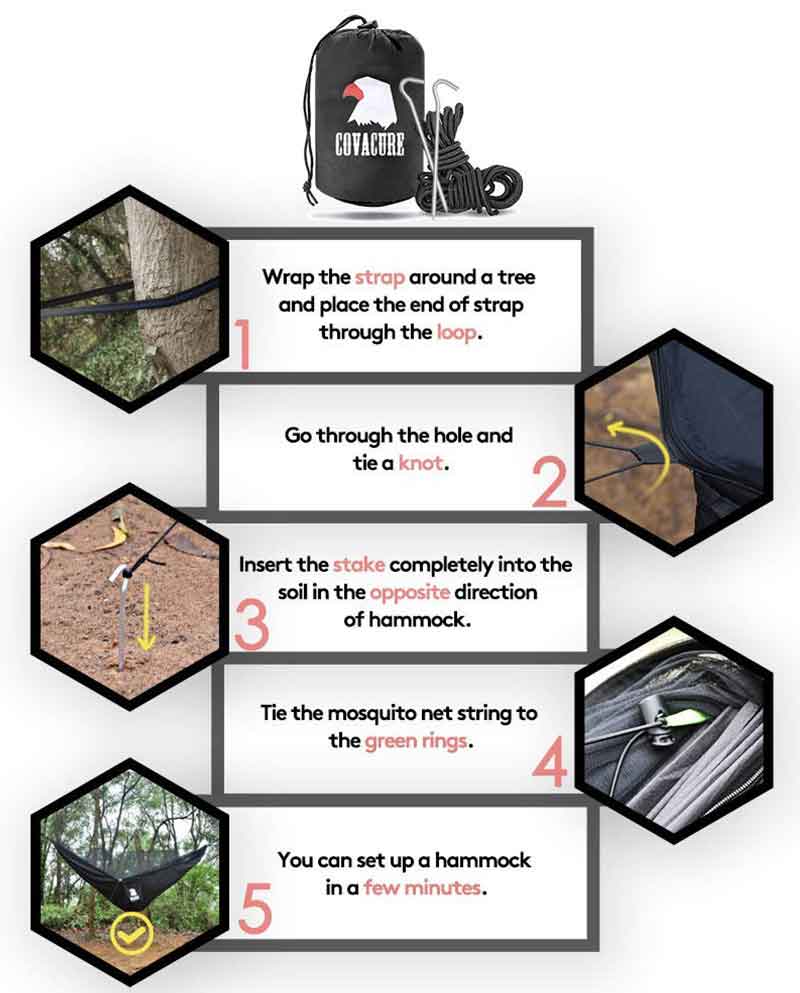 COVACURE

Wrap the strap around a tree and place the end of strap through the loop.

1

Go through the hole and tie a knot.

2

Insert the stake completely into the soil in the opposite direction of hammock.

3

Tie the mosquito net string to the green rings.

4

You can set up a hammock in a few minutes.

5